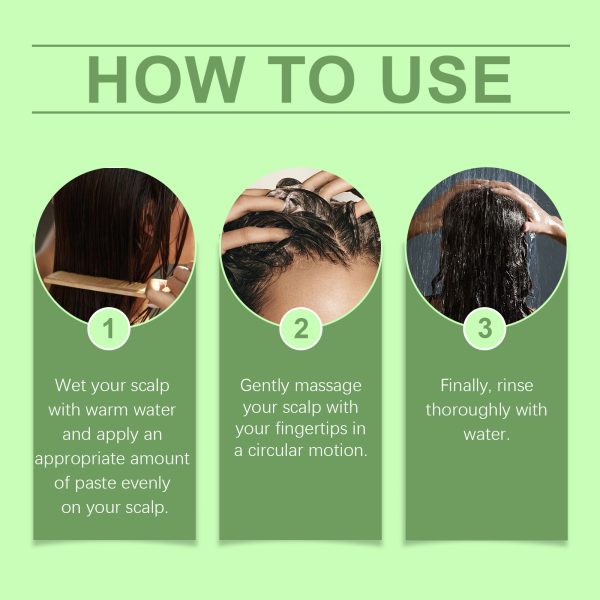 HOW TO USE

1

Wet your scalp with warm water and apply an appropriate amount of paste evenly on your scalp.

2

Gently massage your scalp with your fingertips in a circular motion.

3

Finally, rinse thoroughly with water.