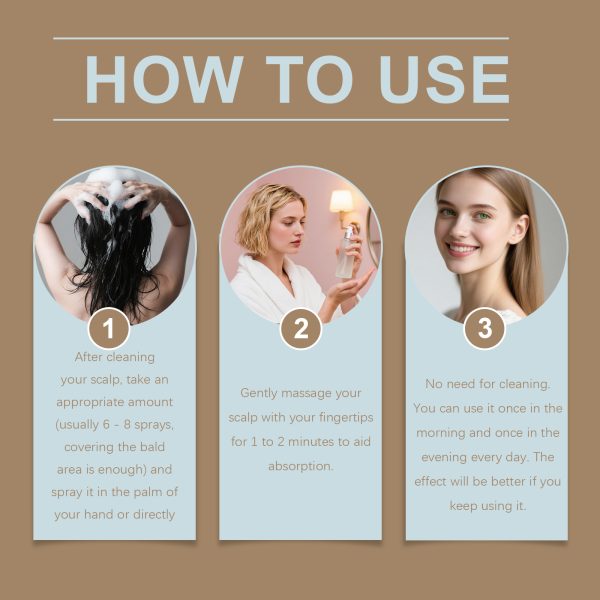 HOW TO USE

1

After cleaning your scalp, take an appropriate amount (usually 6 - 8 sprays, covering the bald area is enough) and spray it in the palm of your hand or directly

2

Gently massage your scalp with your fingertips for 1 to 2 minutes to aid absorption.

3

No need for cleaning. You can use it once in the morning and once in the evening every day. The effect will be better if you keep using it.