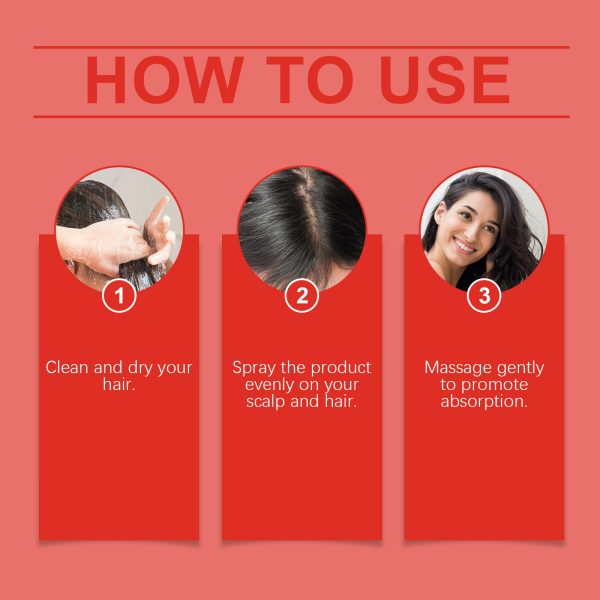 HOW TO USE

1

Clean and dry your hair.

2

Spray the product evenly on your scalp and hair.

3

Massage gently to promote absorption.