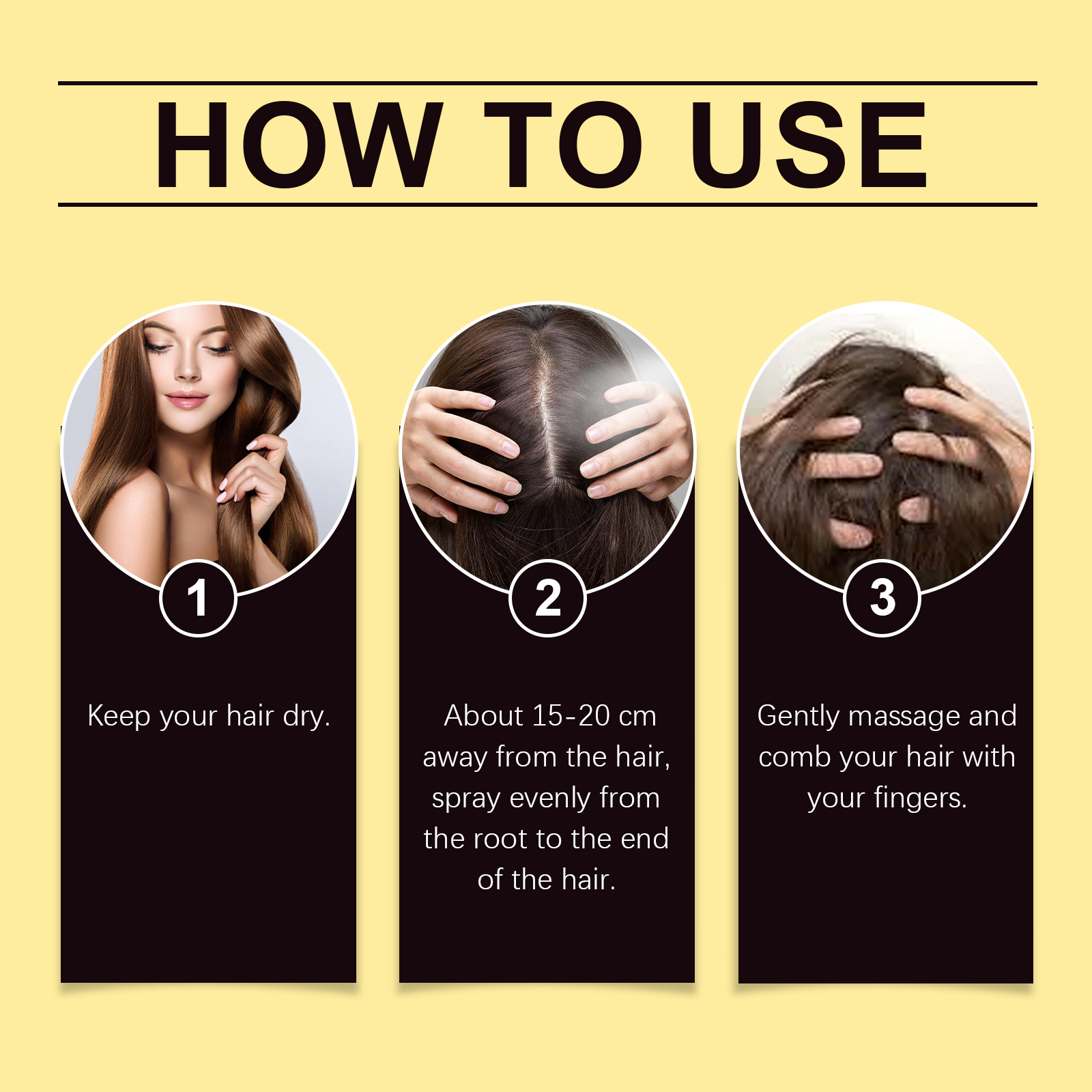 HOW TO USE

1

Keep your hair dry.

2

About 15-20 cm away from the hair, spray evenly from the root to the end of the hair.

3

Gently massage and comb your hair with your fingers.