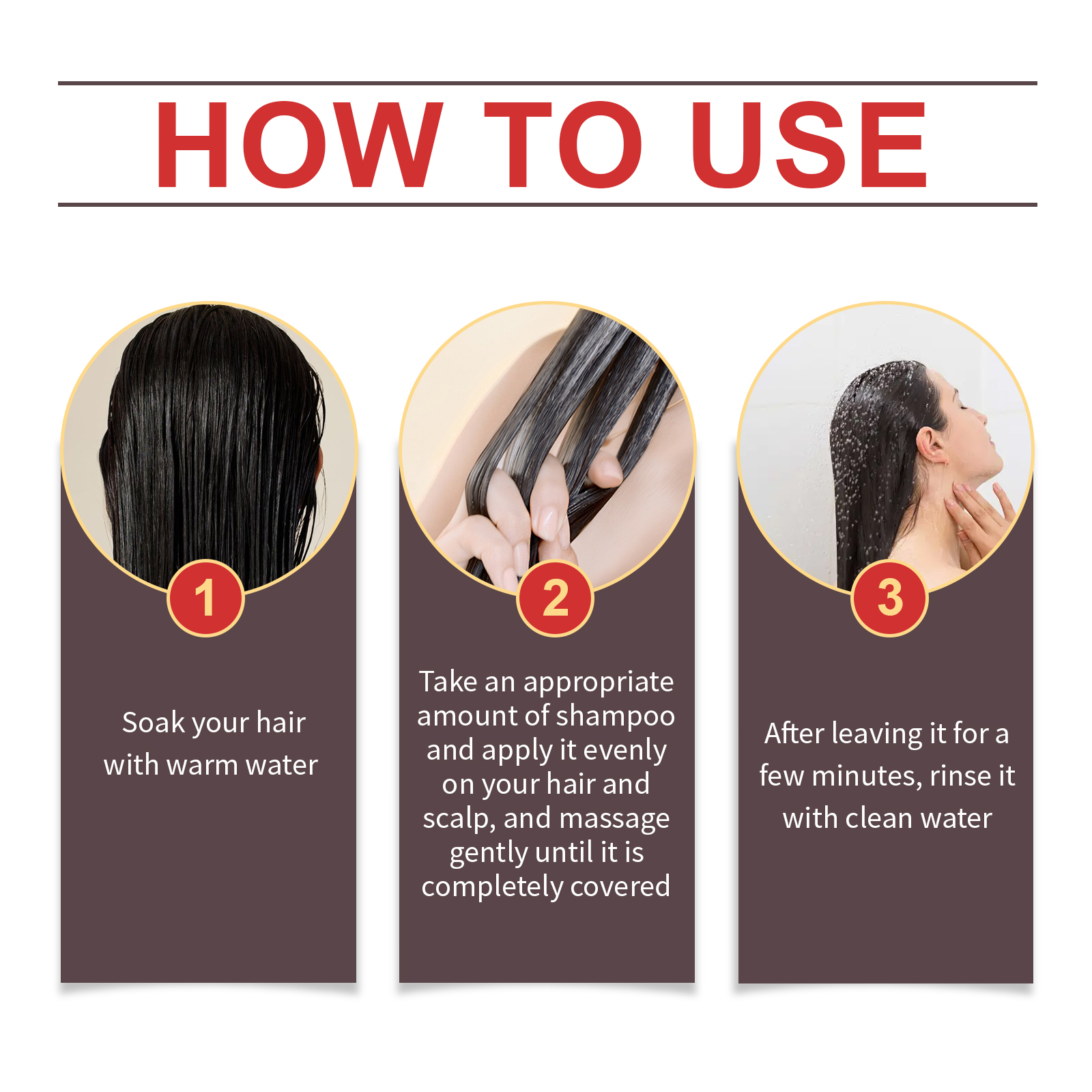 HOW TO USE

1

Soak your hair with warm water

2

Take an appropriate amount of shampoo and apply it evenly on your hair and scalp, and massage gently until it is completely covered

3

After leaving it for a few minutes, rinse it with clean water