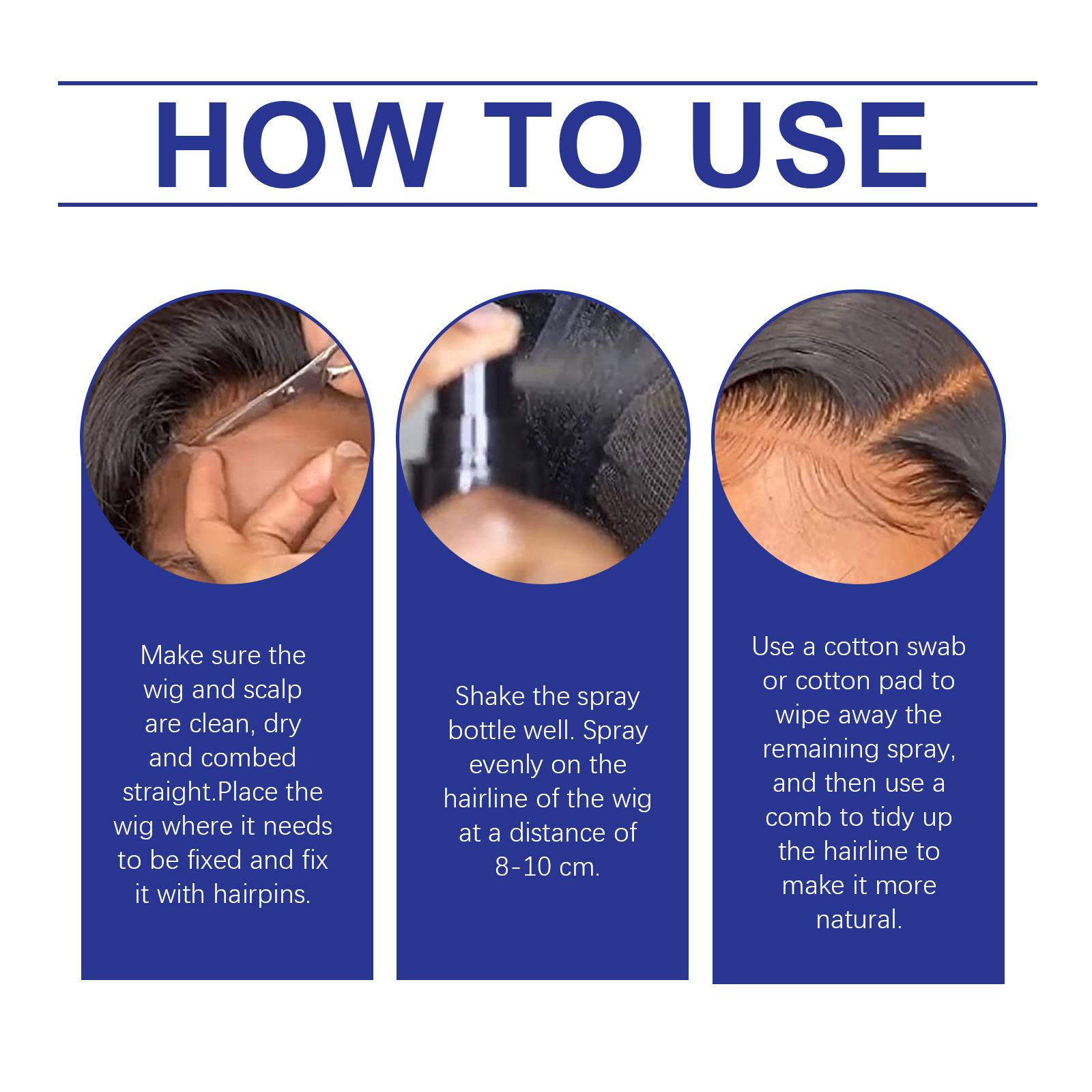 HOW TO USE

Make sure the wig and scalp are clean, dry and combed straight.Place the wig where it needs to be fixed and fix it with hairpins.

Shake the spray bottle well. Spray evenly on the hairline of the wig at a distance of 8-10 cm.

Use a cotton swab or cotton pad to wipe away the remaining spray, and then use a comb to tidy up the hairline to make it more natural.